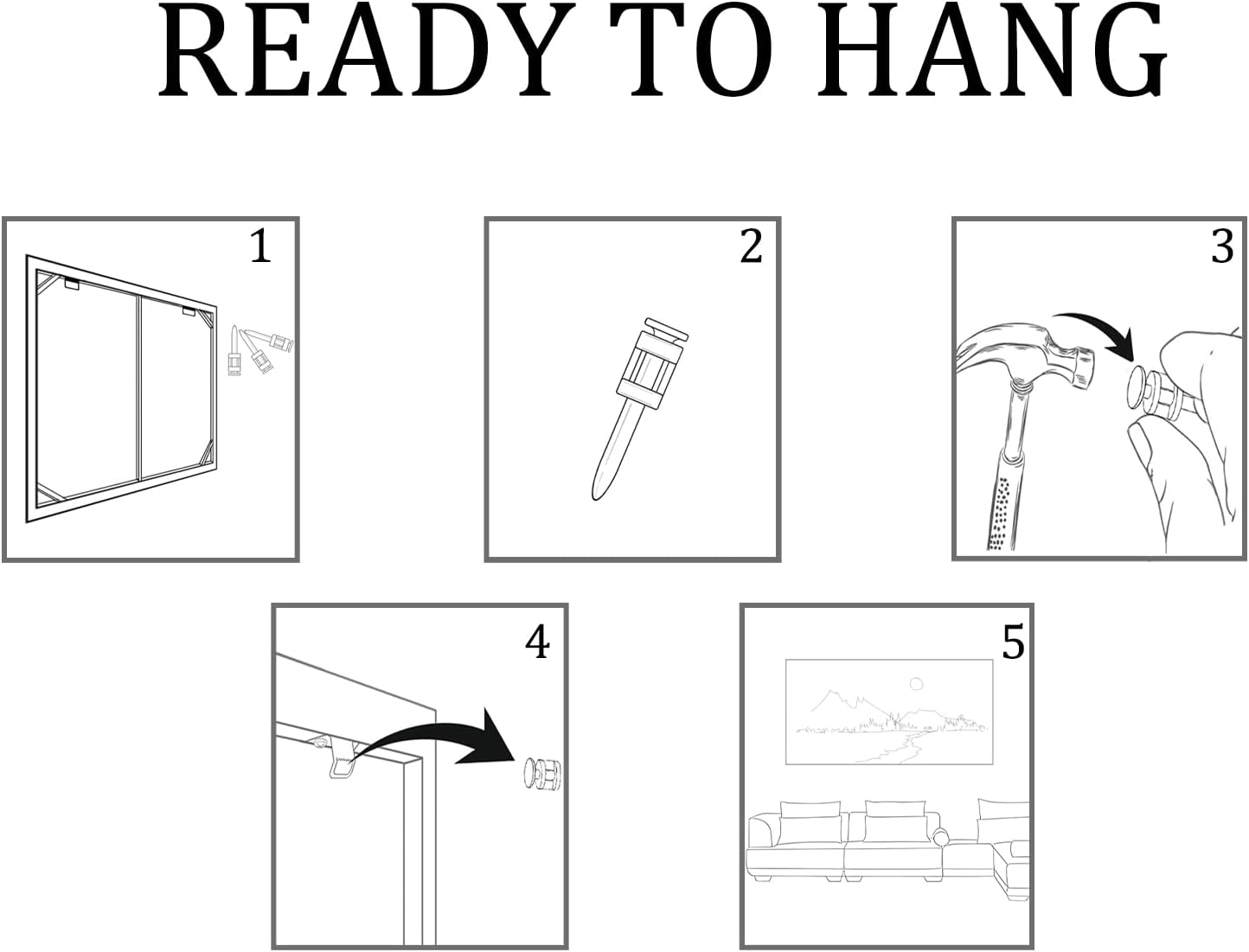 READY TO HANG

1

2

3

4

5