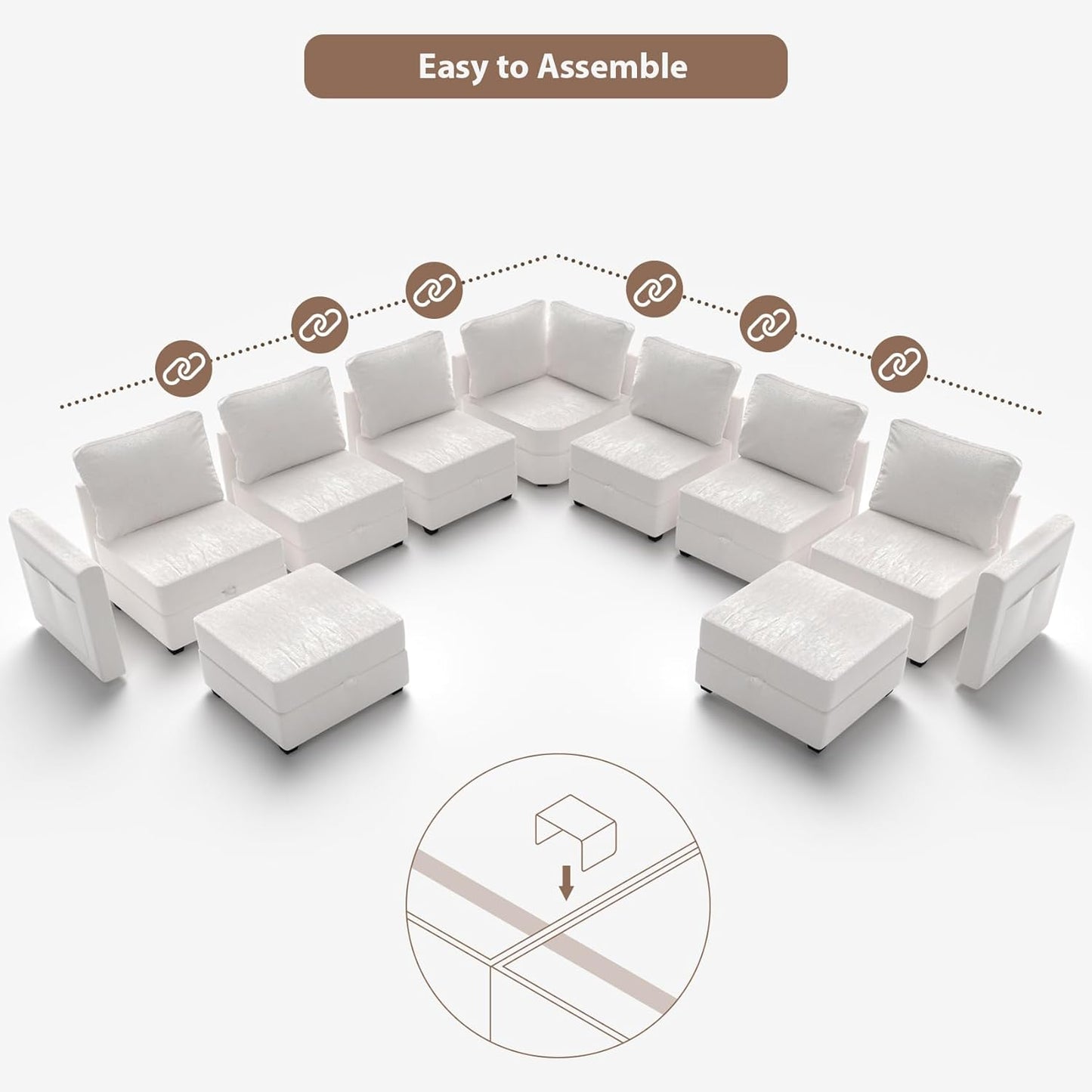 Easy to Assemble