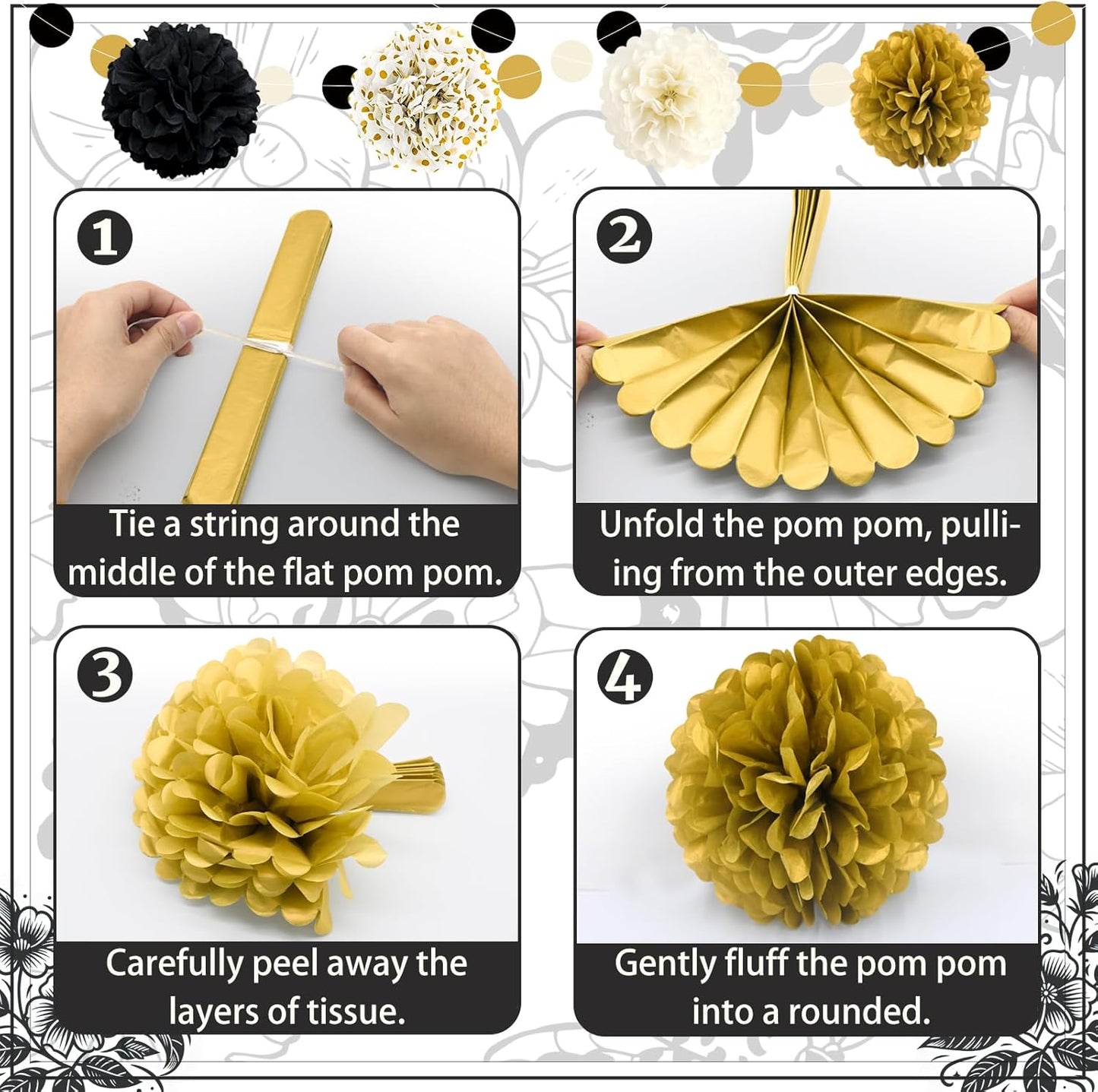 1
Tie a string around the middle of the flat pom pom.

2
Unfold the pom pom, pulling from the outer edges.

3
Carefully peel away the layers of tissue.

4
Gently fluff the pom pom into a rounded.