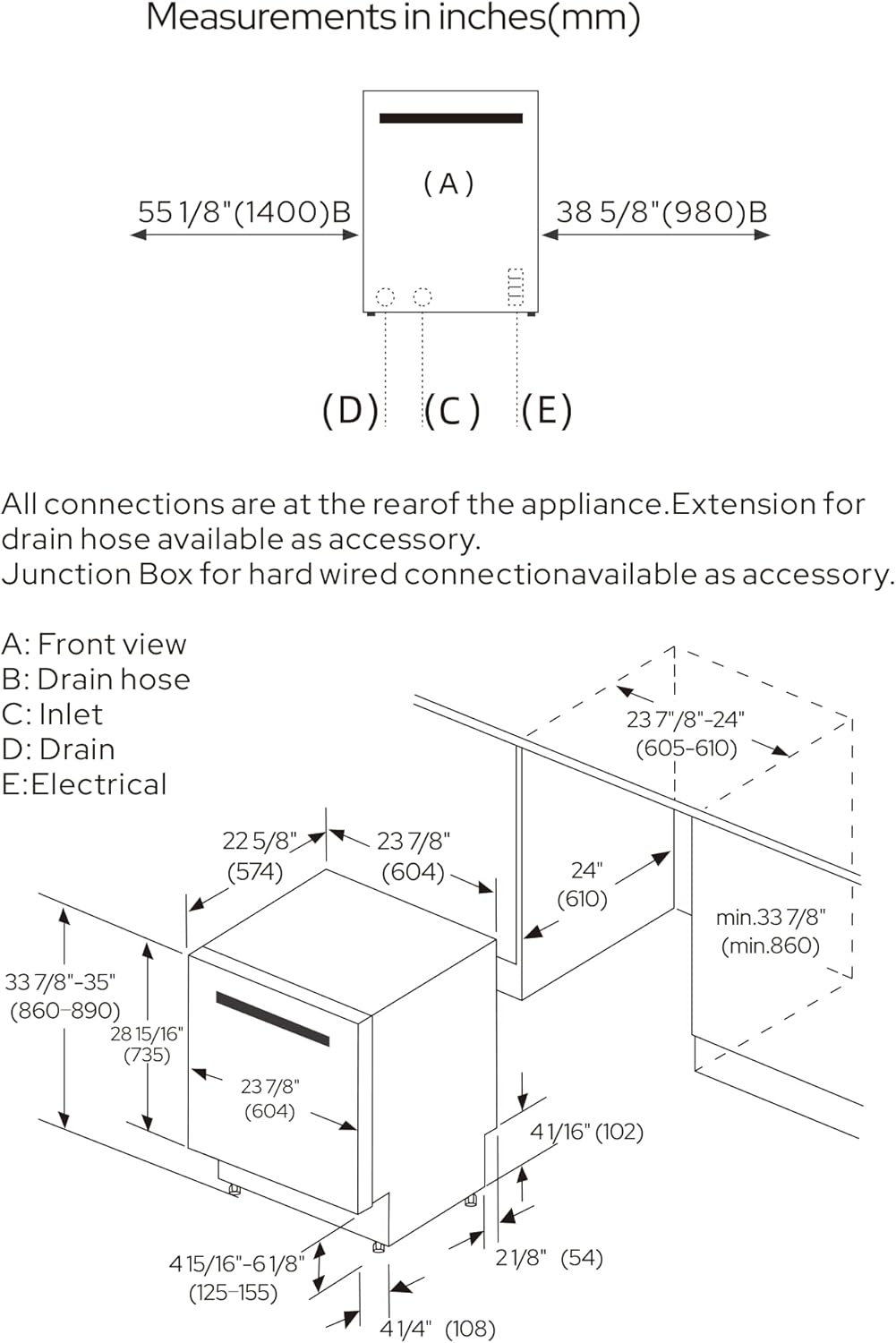 Measurements in inches(mm)

(A)

55 1/8"(1400)B

38 5/8"(980)B

(D) (C) (E)

All connections are at the rearof the appliance.Extension for drain hose available as accessory.
Junction Box for hard wired connectionavailable as accessory.

A: Front view
B: Drain hose
C: Inlet
D: Drain
E:Electrical

23 7"/8"-24"
(605-610)

22 5/8"
(574)

23 7/8"
(604)

24"
(610)

min.33 7/8"
(min.860)

33 7/8"-35"
(860-890)

28 15/16"
(735)

23 7/8"
(604)

4 1/16" (102)

2 1/8" (54)

4 15/16"-6 1/8"
(125-155)

4 1/4" (108)