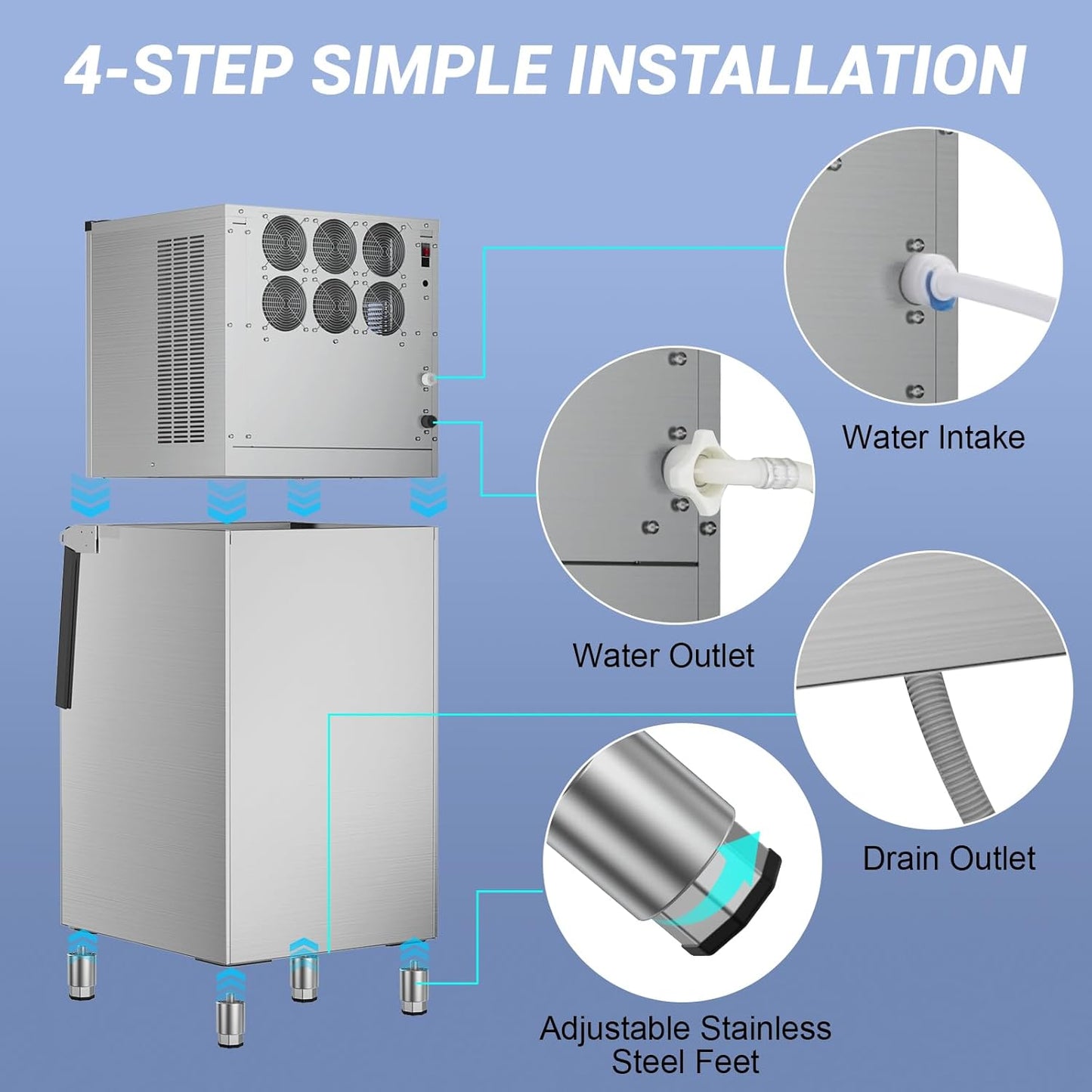 4-STEP SIMPLE INSTALLATION

Water Intake

Water Outlet

Drain Outlet

Adjustable Stainless Steel Feet