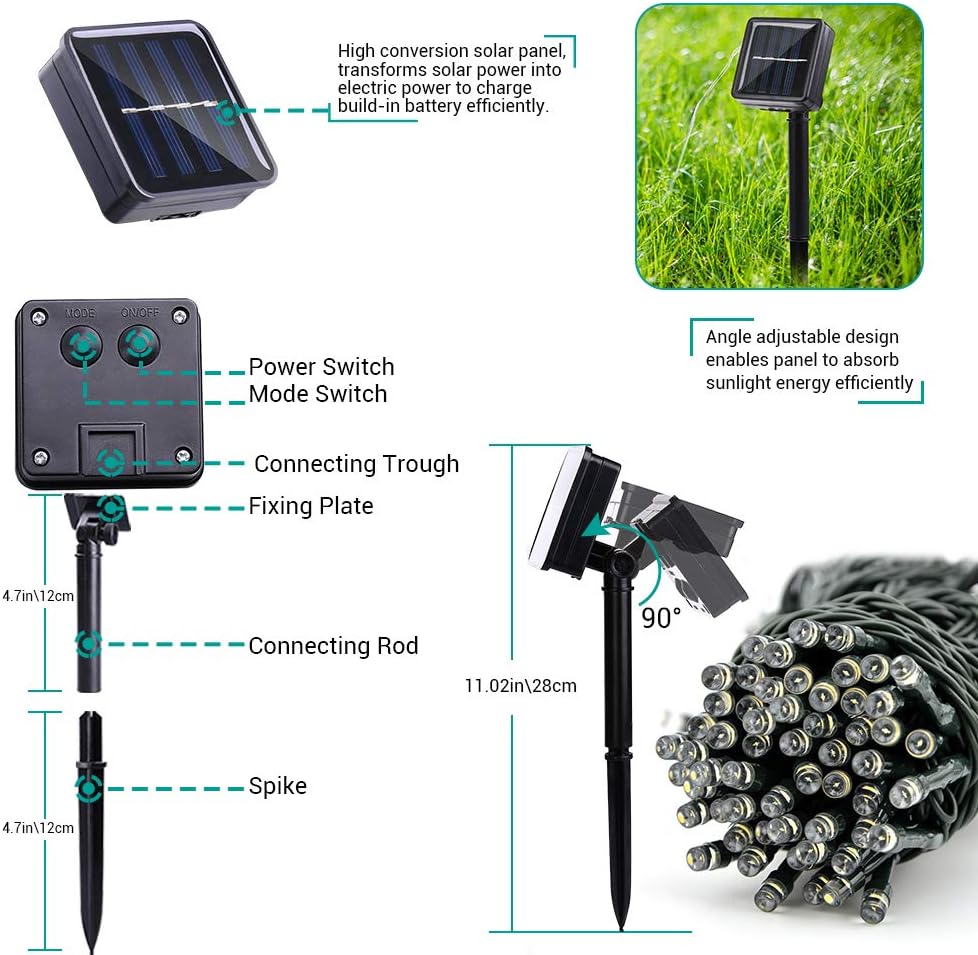 High conversion solar panel, transforms solar power into electric power to charge build-in battery efficiently.

Angle adjustable design enables panel to absorb sunlight energy efficiently

MODE ON/OFF

Power Switch
Mode Switch
Connecting Trough
Fixing Plate
4.7in\12cm
Connecting Rod
Spike
4.7in\12cm

90°
11.02in\28cm