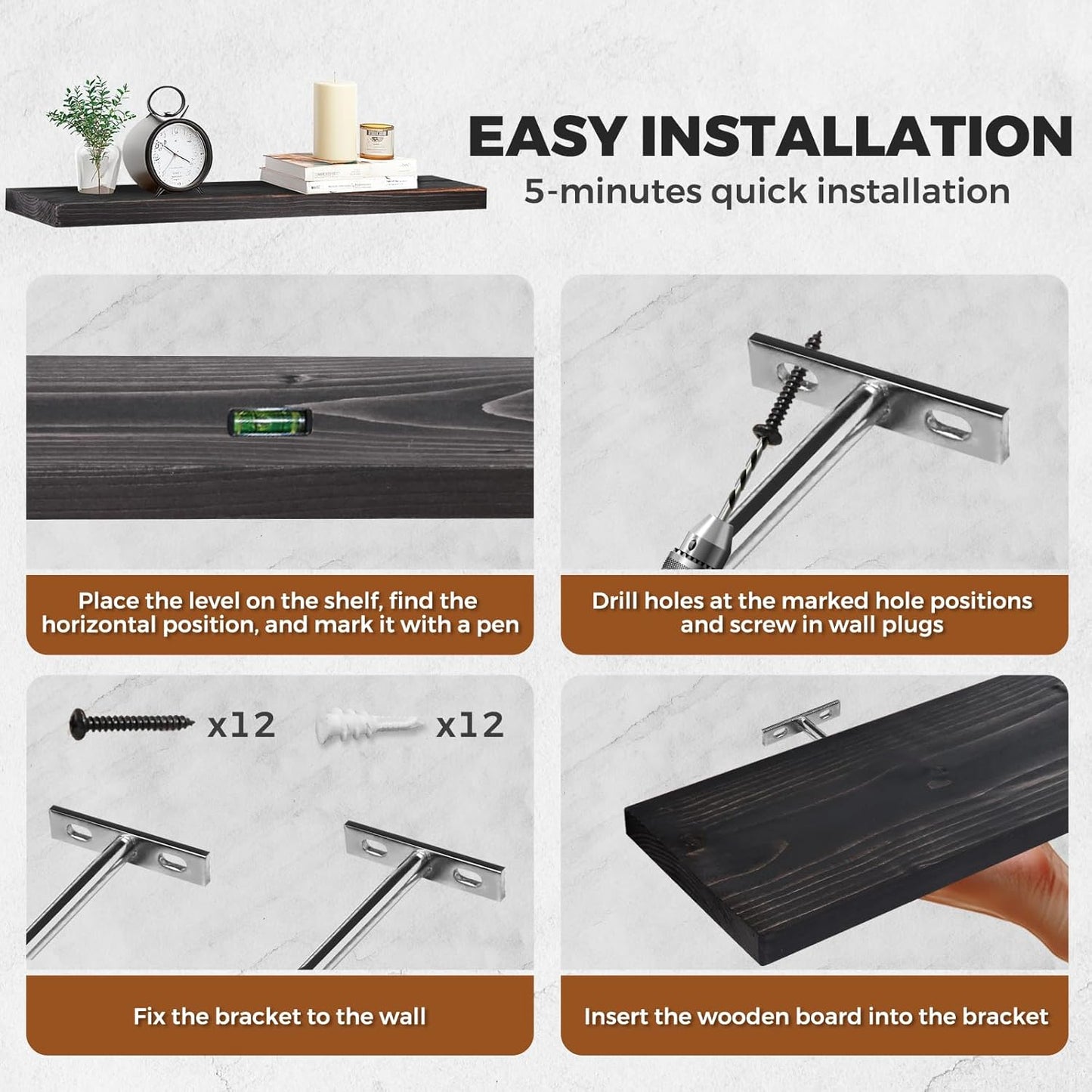 EASY INSTALLATION
5-minutes quick installation

Place the level on the shelf, find the horizontal position, and mark it with a pen

Drill holes at the marked hole positions and screw in wall plugs

x12

x12

Fix the bracket to the wall

Insert the wooden board into the bracket