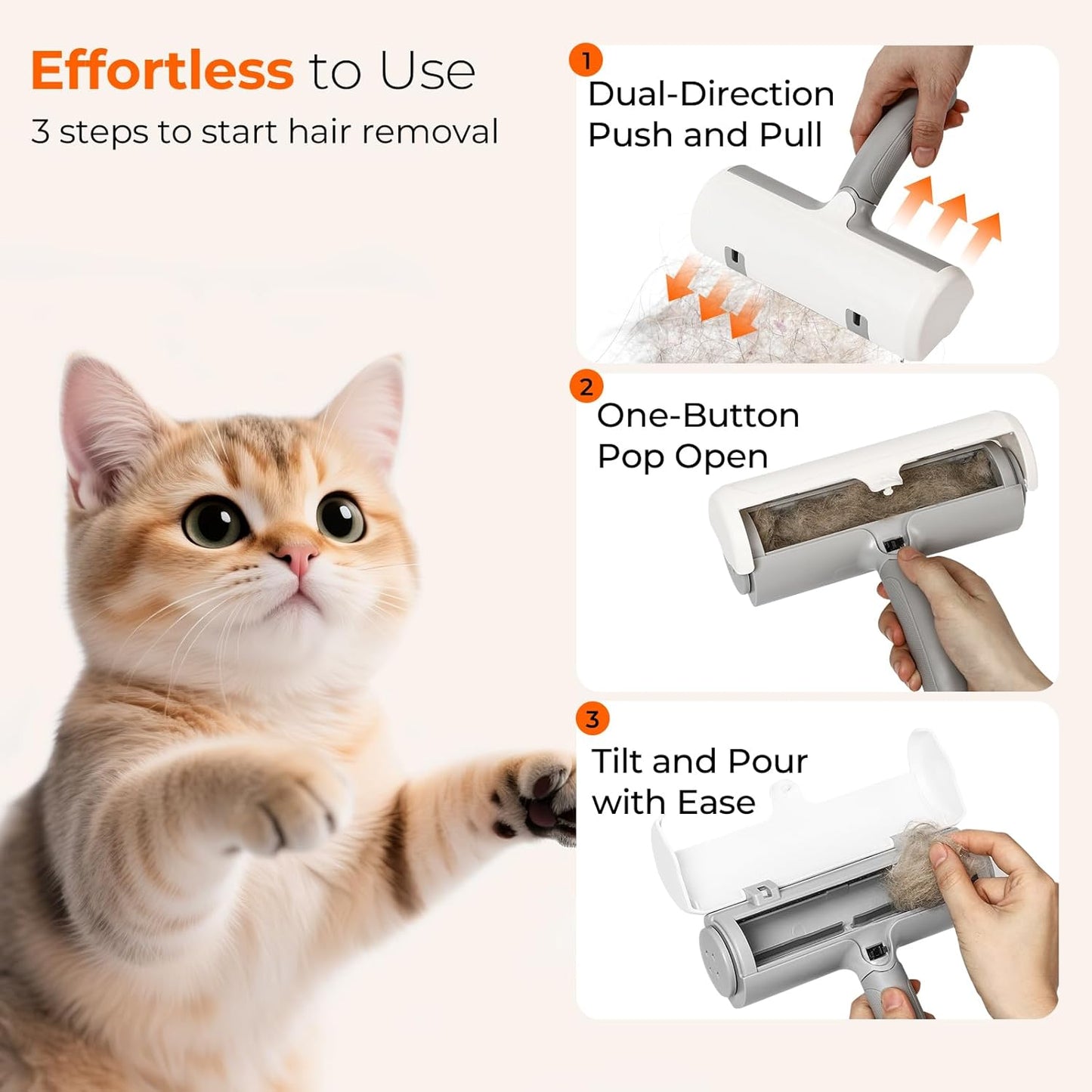 Effortless to Use
3 steps to start hair removal

1
Dual-Direction Push and Pull

2
One-Button Pop Open

3
Tilt and Pour with Ease