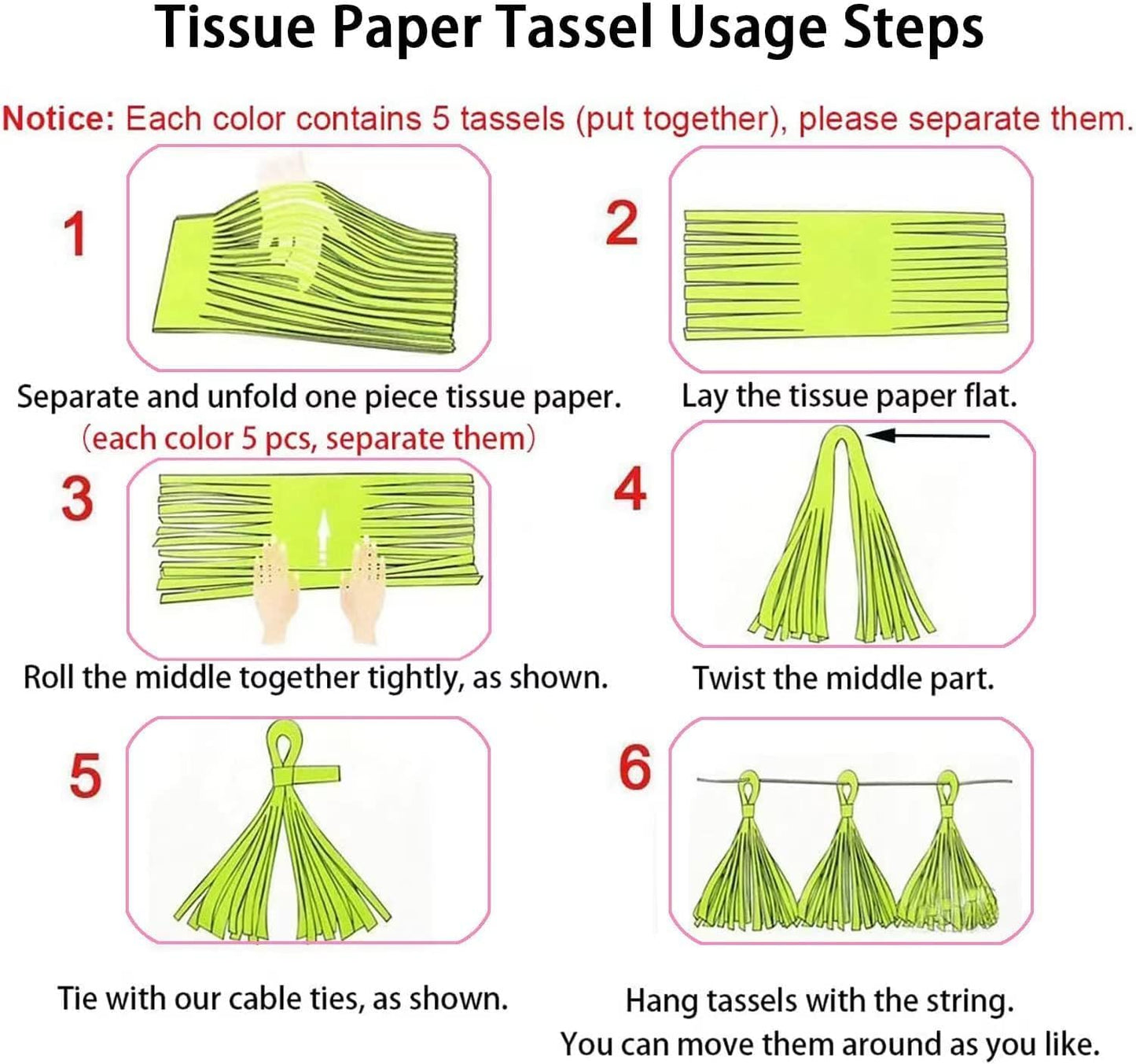 Tissue Paper Tassel Usage Steps

Notice: Each color contains 5 tassels (put together), please separate them.

1

Separate and unfold one piece tissue paper.
(each color 5 pcs, separate them)

2

Lay the tissue paper flat.

3

Roll the middle together tightly, as shown.

4

Twist the middle part.

5

Tie with our cable ties, as shown.

6

Hang tassels with the string.
You can move them around as you like.