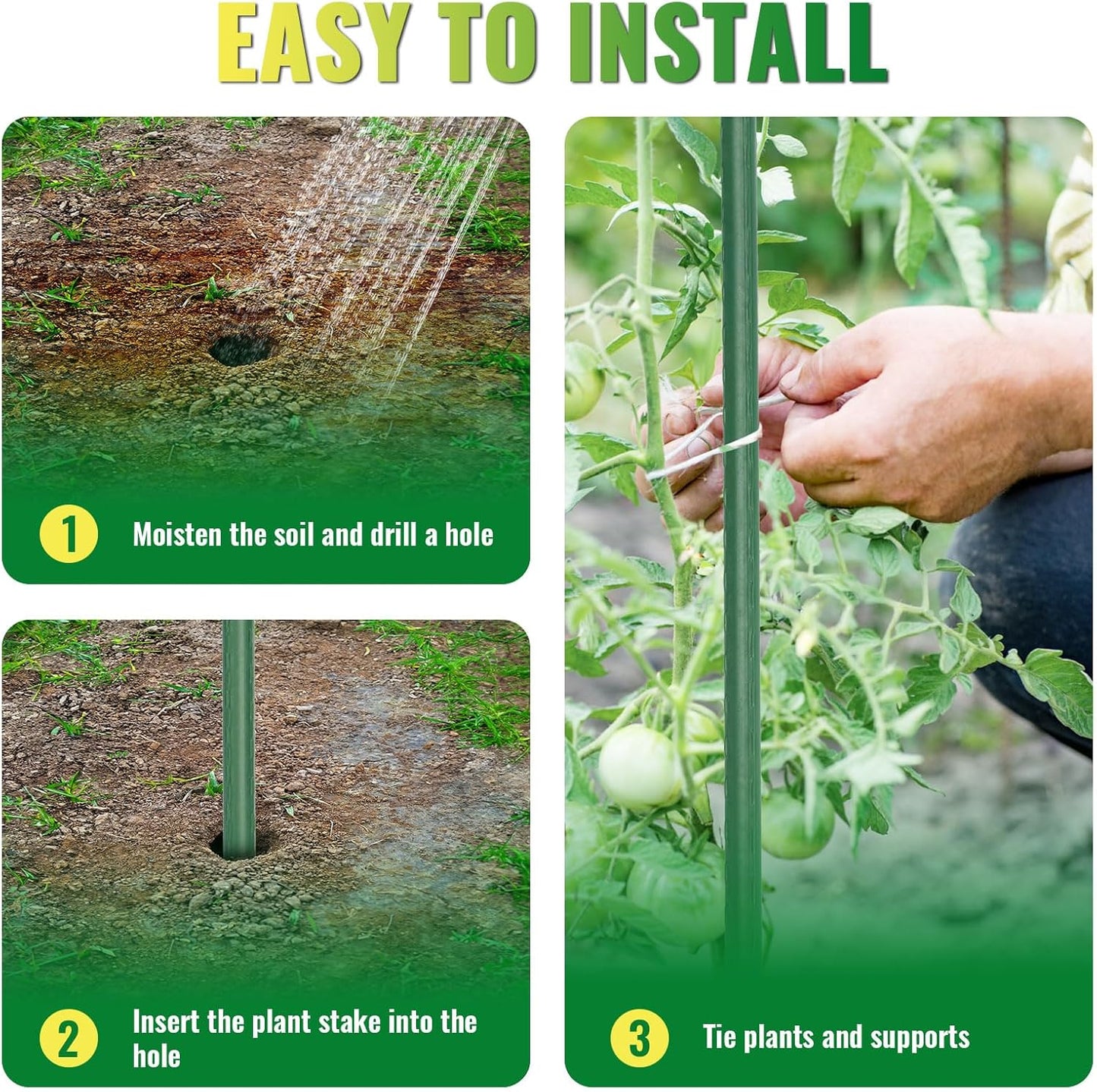 EASY TO INSTALL

1 Moisten the soil and drill a hole

2 Insert the plant stake into the hole

3 Tie plants and supports