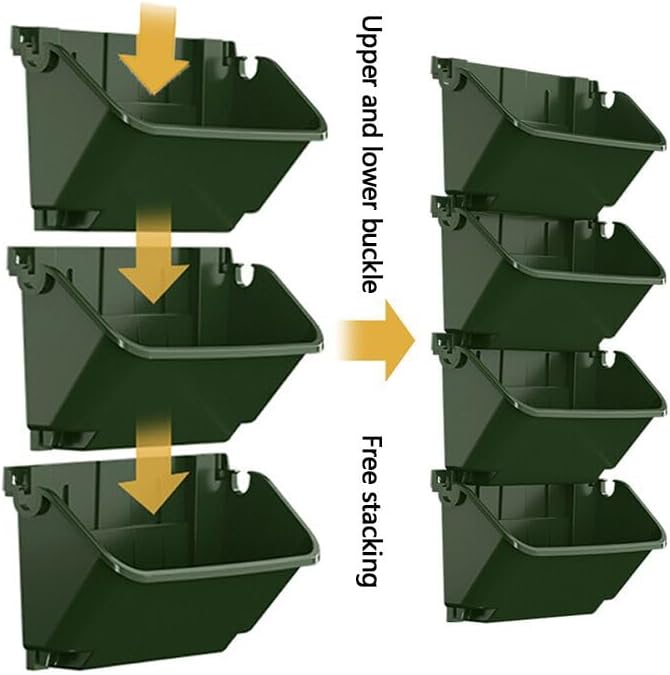 Upper and lower buckle

Free stacking