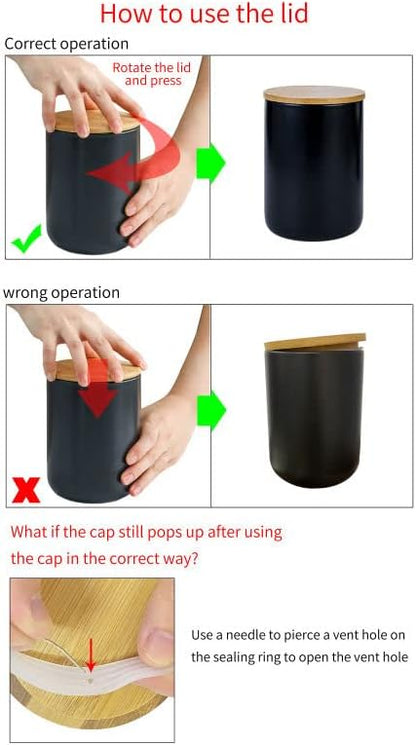 How to use the lid

Correct operation

Rotate the lid and press

wrong operation

What if the cap still pops up after using the cap in the correct way?

Use a needle to pierce a vent hole on the sealing ring to open the vent hole