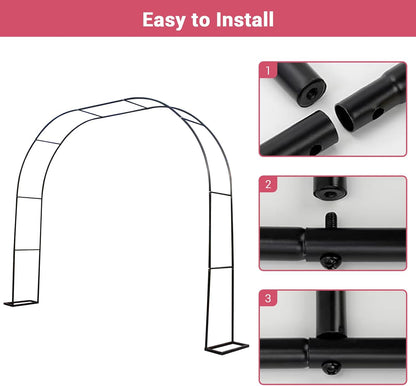 Easy to Install

1

2

3