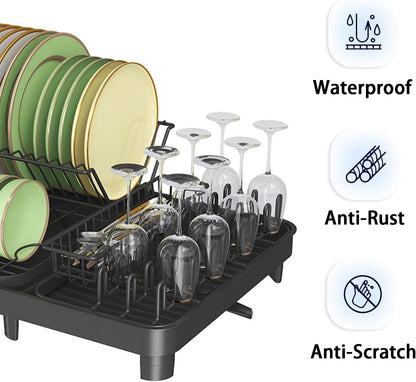 Waterproof

Anti-Rust

Anti-Scratch