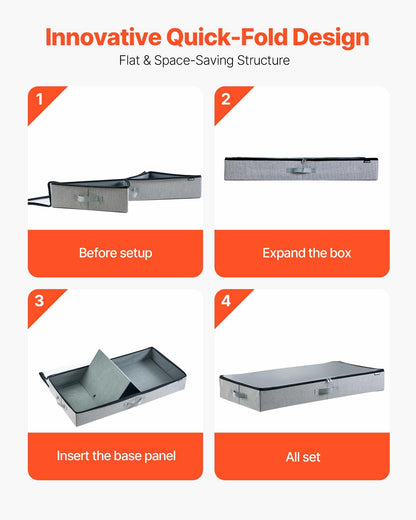 Innovative Quick-Fold Design

Flat & Space-Saving Structure

1

Before setup

2

Expand the box

3

Insert the base panel

4

All set