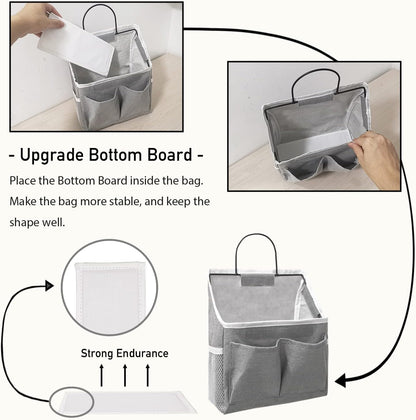 - Upgrade Bottom Board -

Place the Bottom Board inside the bag. Make the bag more stable, and keep the shape well.

Strong Endurance