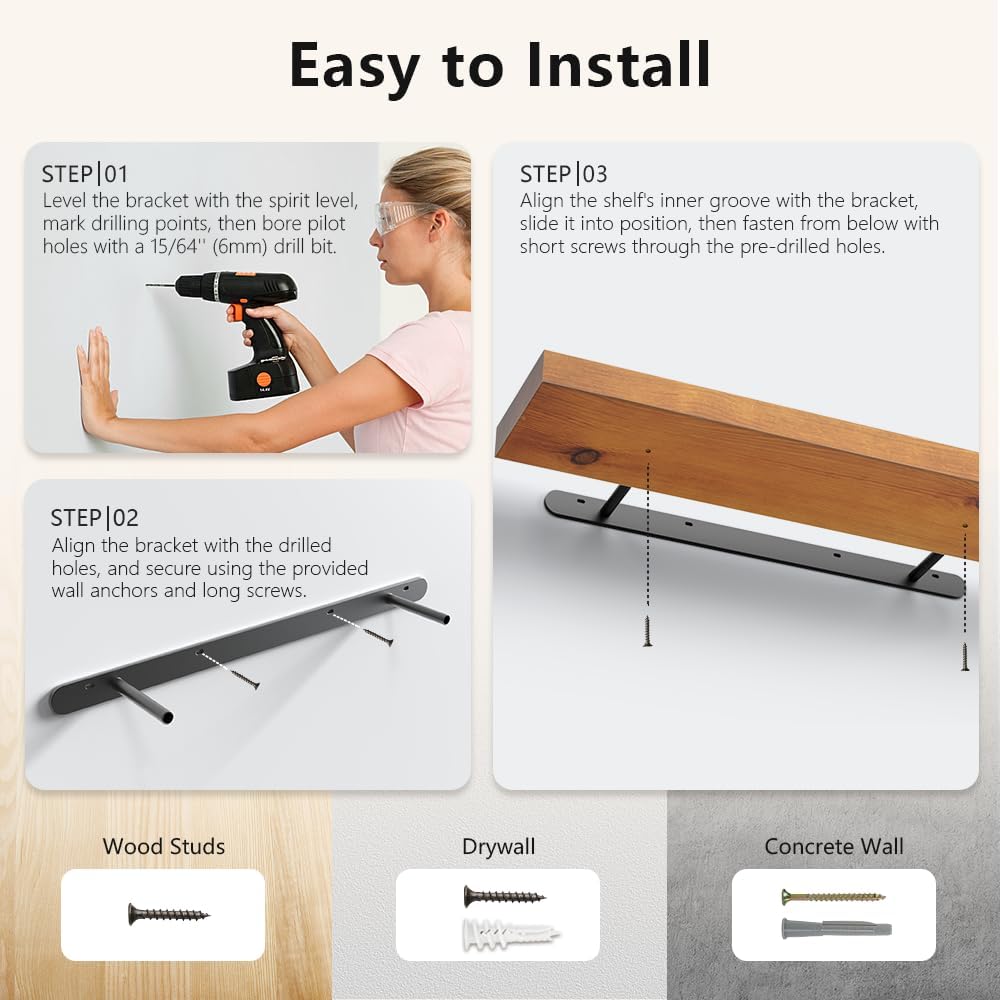 Easy to Install

STEP|01
Level the bracket with the spirit level, mark drilling points, then bore pilot holes with a 15/64'' (6mm) drill bit.

STEP|02
Align the bracket with the drilled holes, and secure using the provided wall anchors and long screws.

STEP|03
Align the shelf's inner groove with the bracket, slide it into position, then fasten from below with short screws through the pre-drilled holes.

Wood Studs

Drywall

Concrete Wall