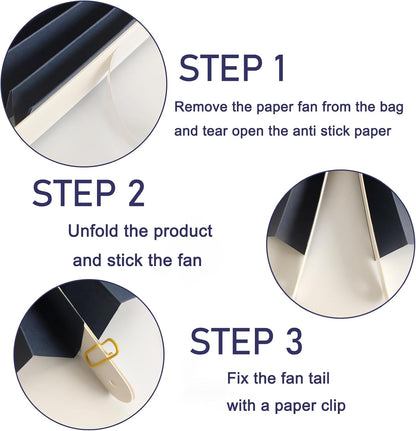 STEP 1

Remove the paper fan from the bag and tear open the anti stick paper

STEP 2

Unfold the product and stick the fan

STEP 3

Fix the fan tail with a paper clip