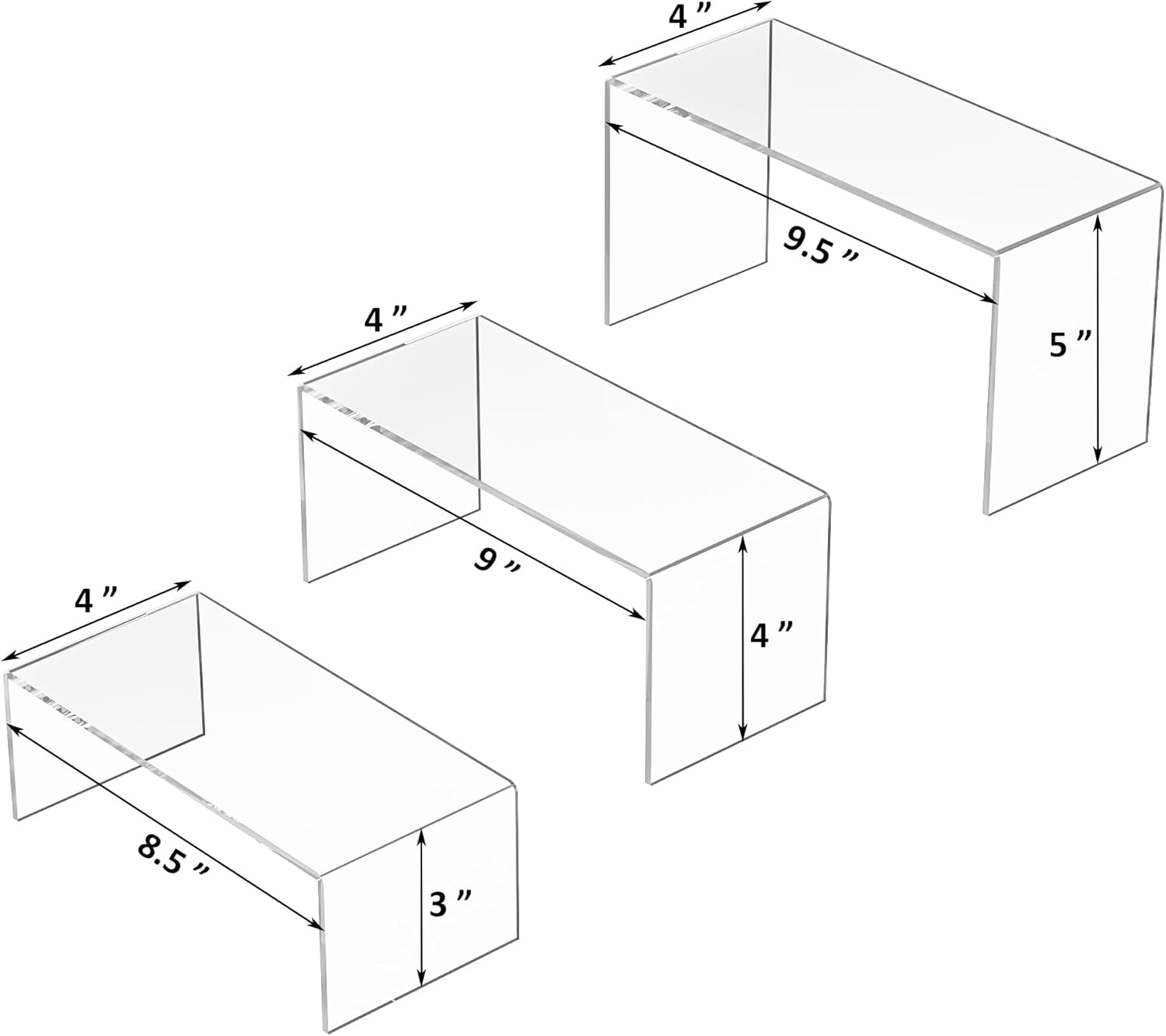 4 ”
9.5 ”
5 ”
4 ”
9 ”
4 ”
4 ”
8.5 ”
3 ”