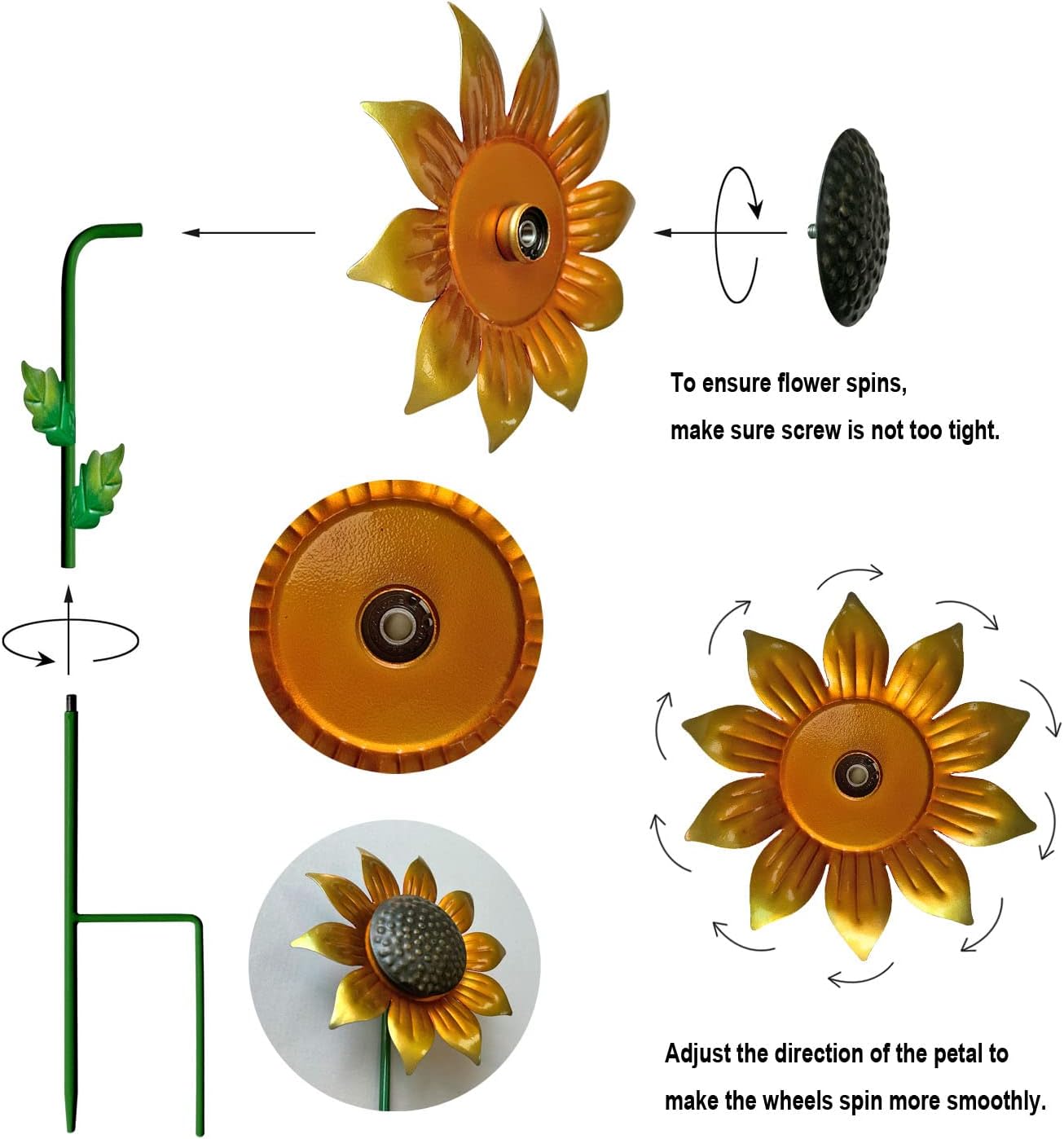 To ensure flower spins,
make sure screw is not too tight.

Adjust the direction of the petal to
make the wheels spin more smoothly.