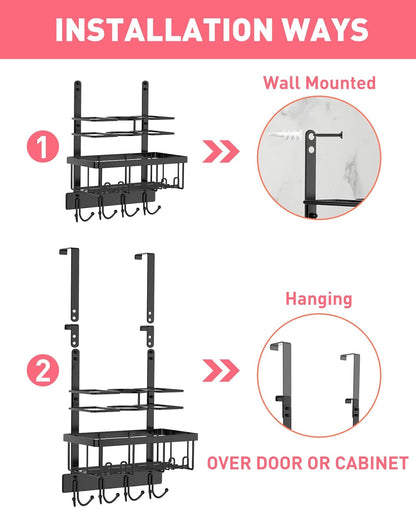 INSTALLATION WAYS

1

Wall Mounted

2

Hanging

OVER DOOR OR CABINET