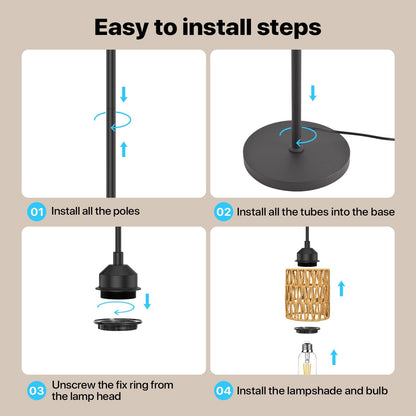 Easy to install steps

01 Install all the poles

02 Install all the tubes into the base

03 Unscrew the fix ring from the lamp head

04 Install the lampshade and bulb