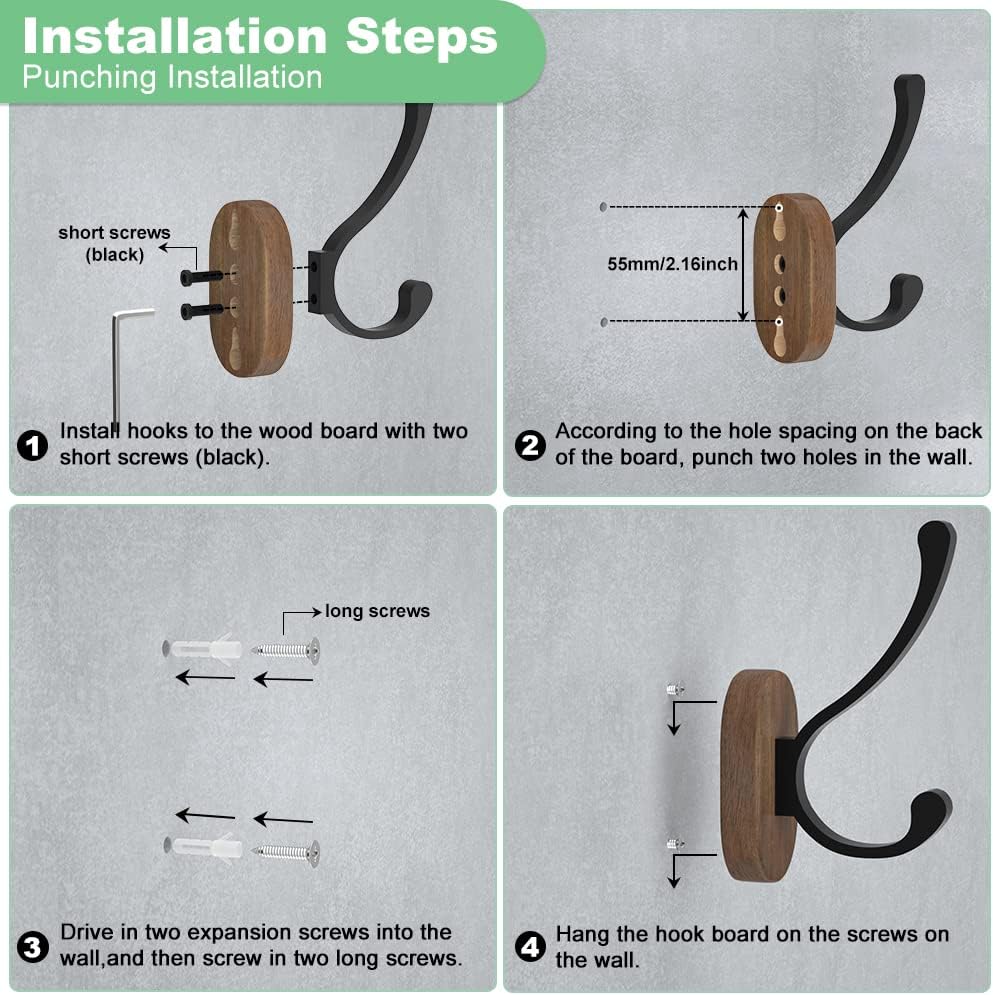 Installation Steps
Punching Installation

short screws (black)

1 Install hooks to the wood board with two short screws (black).

55mm/2.16inch

2 According to the hole spacing on the back of the board, punch two holes in the wall.

long screws

3 Drive in two expansion screws into the wall,and then screw in two long screws.

4 Hang the hook board on the screws on the wall.