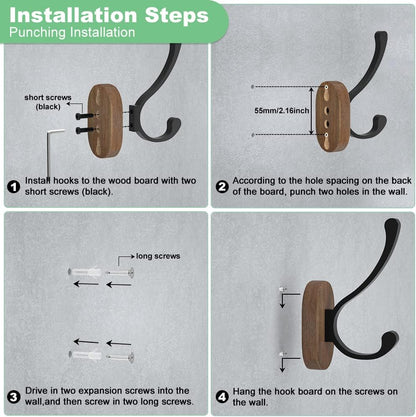 Installation Steps
Punching Installation

short screws (black)

1 Install hooks to the wood board with two short screws (black).

55mm/2.16inch

2 According to the hole spacing on the back of the board, punch two holes in the wall.

long screws

3 Drive in two expansion screws into the wall,and then screw in two long screws.

4 Hang the hook board on the screws on the wall.