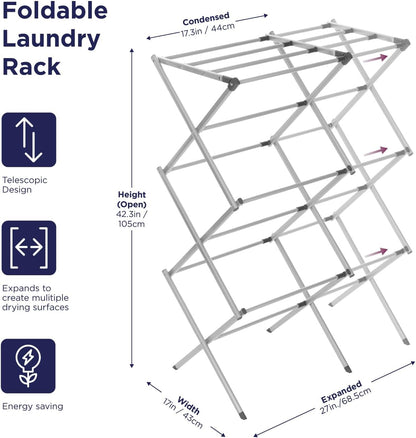 Foldable Laundry Rack

Telescopic Design

Expands to create mulitiple drying surfaces

Energy saving

Condensed
17.3in / 44cm

Height (Open)
42.3in / 105cm

Width
17in / 43cm

Expanded
27in./68.5cm