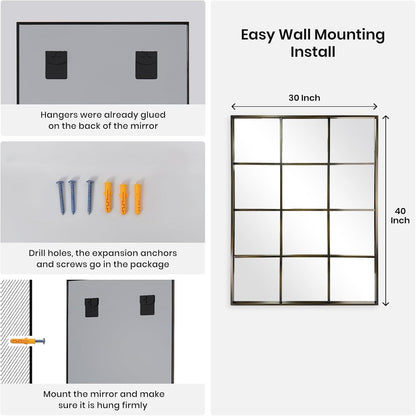 Hangers were already glued on the back of the mirror

Drill holes, the expansion anchors and screws go in the package

Mount the mirror and make sure it is hung firmly

Easy Wall Mounting Install

30 Inch

40 Inch