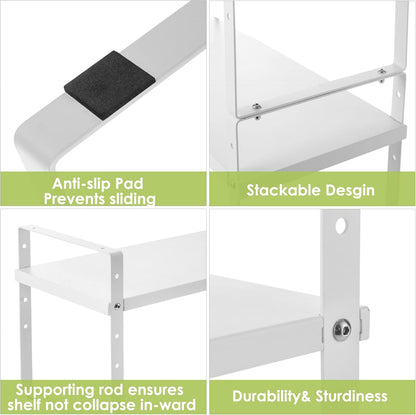 Anti-slip Pad
Prevents sliding

Stackable Desgin

Supporting rod ensures
shelf not collapse in-ward

Durability& Sturdiness