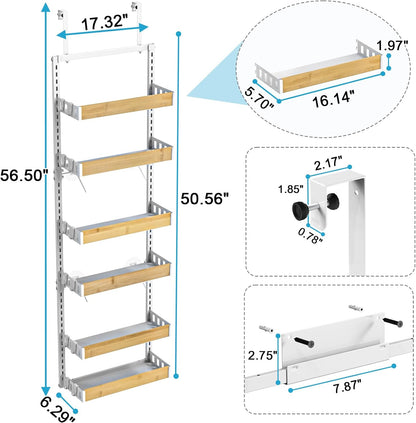 17.32"

56.50"

50.56"

6.29"

1.97"

5.70"

16.14"

2.17"

1.85"

0.78"

2.75"

7.87"