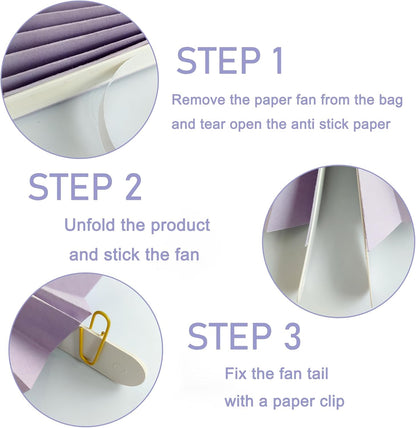 STEP 1

Remove the paper fan from the bag and tear open the anti stick paper

STEP 2

Unfold the product and stick the fan

STEP 3

Fix the fan tail with a paper clip