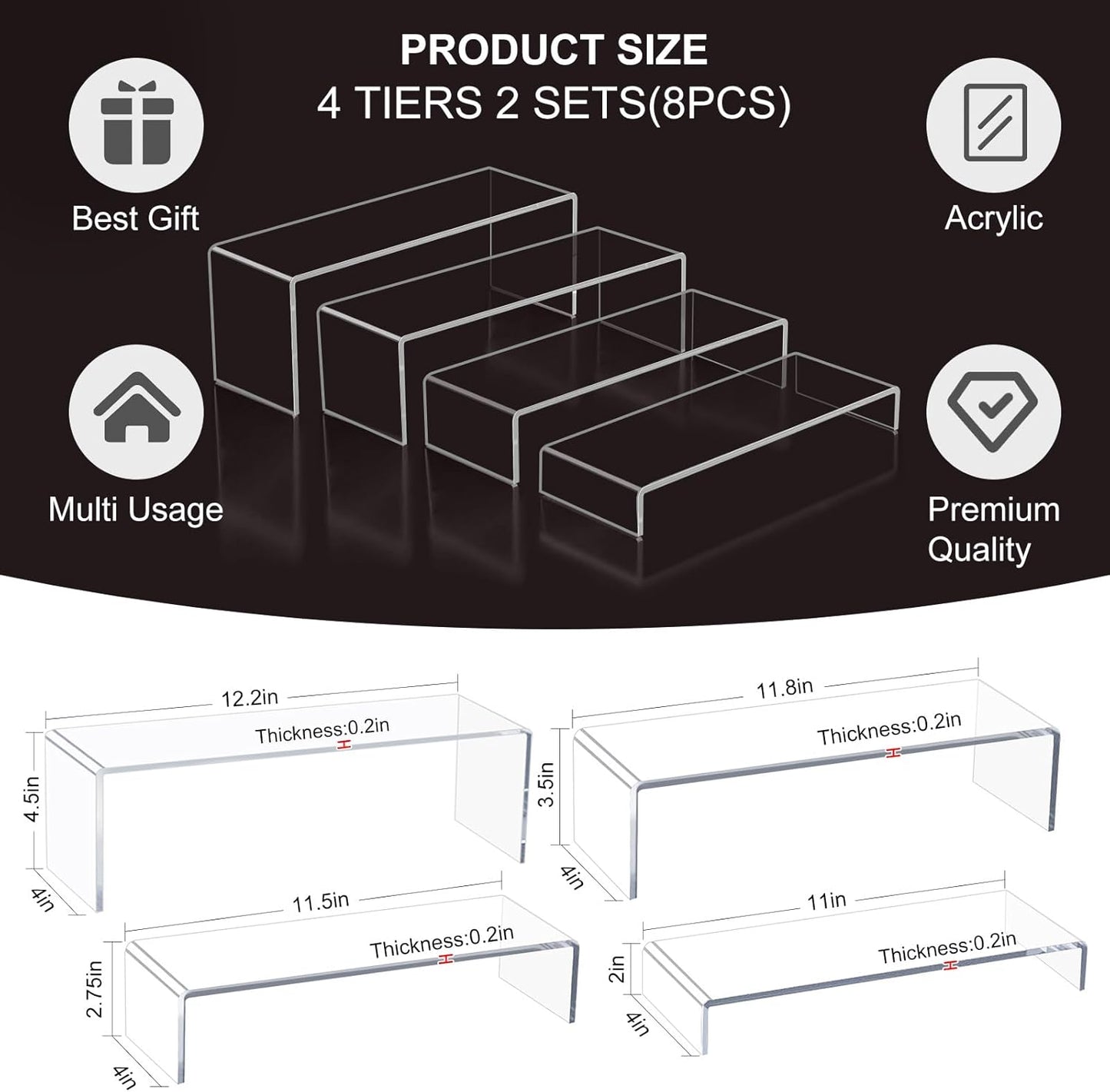 PRODUCT SIZE
4 TIERS 2 SETS(8PCS)

Best Gift

Acrylic

Multi Usage

Premium Quality

12.2in
Thickness:0.2in
4.5in
4in

11.8in
Thickness:0.2in
3.5in
4in

11.5in
Thickness:0.2in
2.75in
4in

11in
Thickness:0.2in
2in
4in