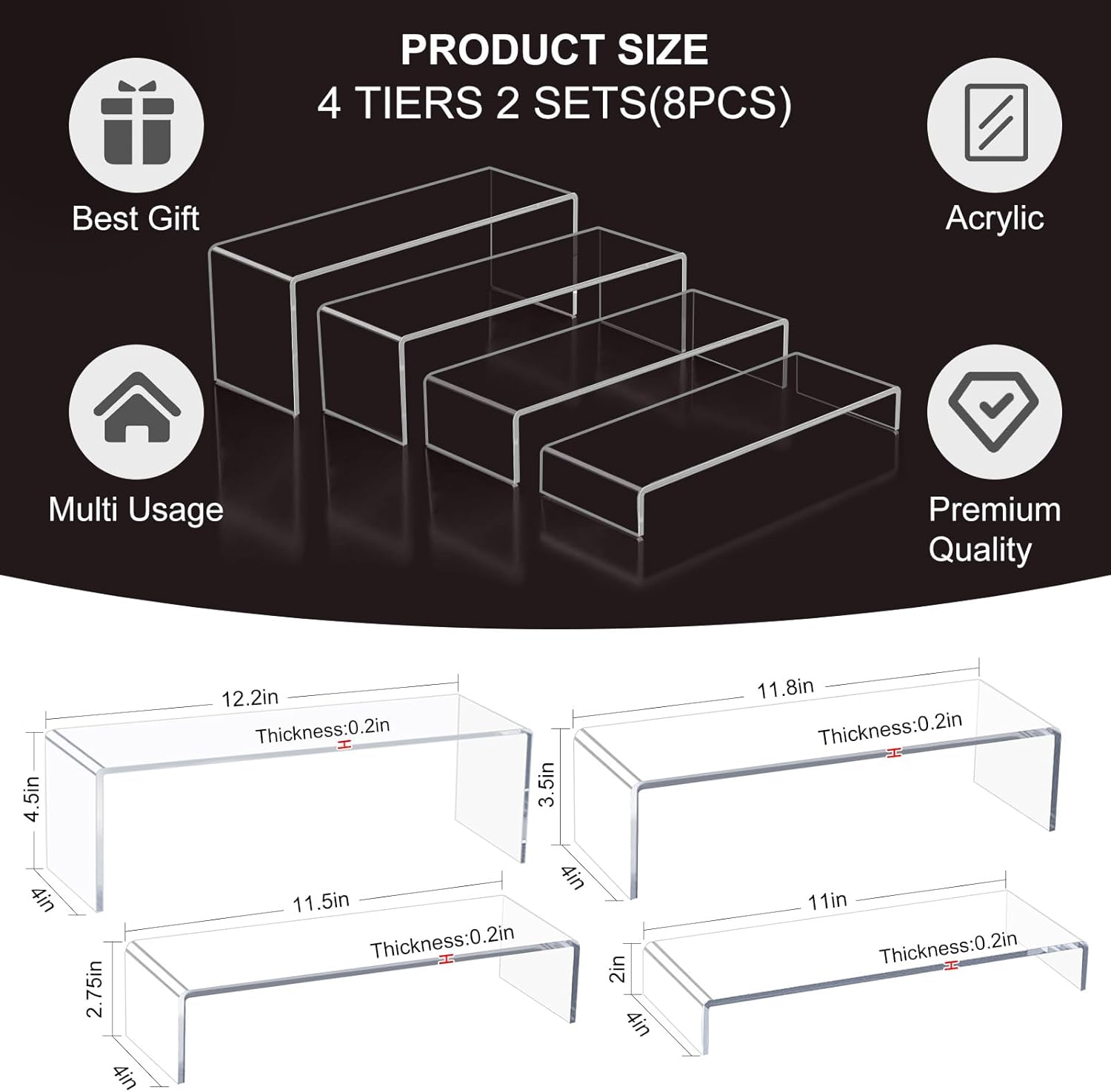 PRODUCT SIZE
4 TIERS 2 SETS(8PCS)

Best Gift

Acrylic

Multi Usage

Premium Quality

12.2in
Thickness:0.2in
4.5in
4in

11.8in
Thickness:0.2in
3.5in
4in

11.5in
Thickness:0.2in
2.75in
4in

11in
Thickness:0.2in
2in
4in