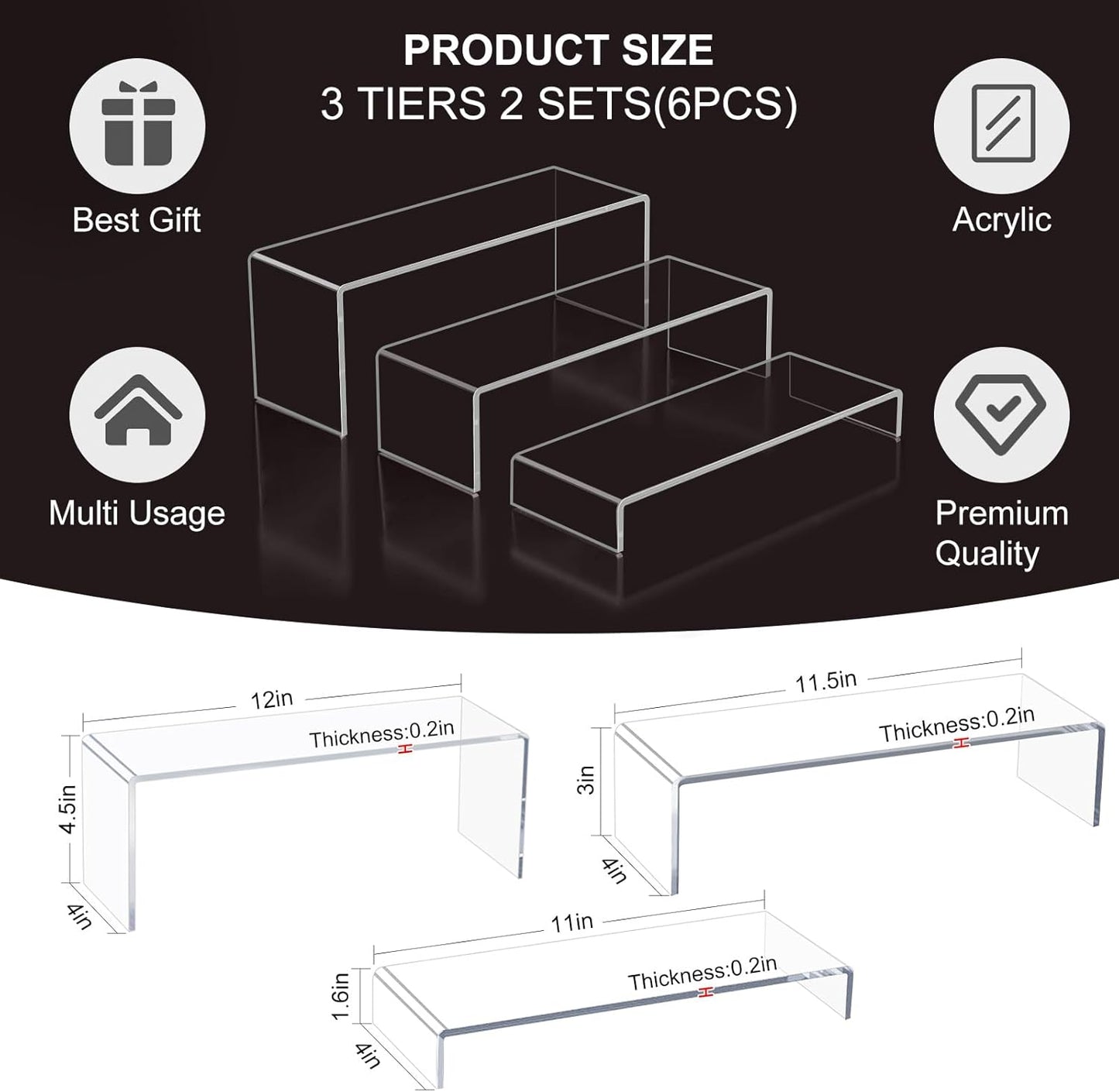 PRODUCT SIZE
3 TIERS 2 SETS(6PCS)

Best Gift

Acrylic

Multi Usage

Premium Quality

12in
Thickness:0.2in
4.5in
4in

11.5in
Thickness:0.2in
3in
4in

11in
Thickness:0.2in
1.6in
4in