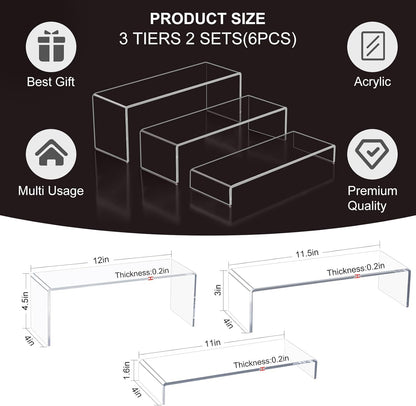 PRODUCT SIZE
3 TIERS 2 SETS(6PCS)

Best Gift

Acrylic

Multi Usage

Premium Quality

12in
Thickness:0.2in
4.5in
4in

11.5in
Thickness:0.2in
3in
4in

11in
Thickness:0.2in
1.6in
4in