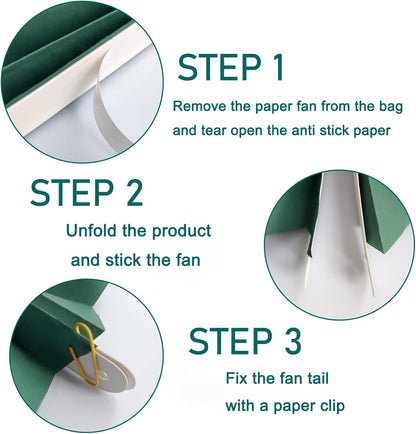 STEP 1

Remove the paper fan from the bag and tear open the anti stick paper

STEP 2

Unfold the product and stick the fan

STEP 3

Fix the fan tail with a paper clip