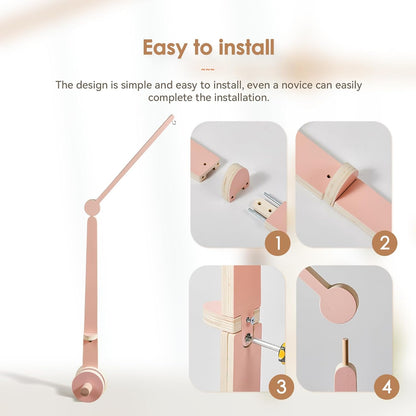 Easy to install

The design is simple and easy to install, even a novice can easily complete the installation.

1

2

3

4