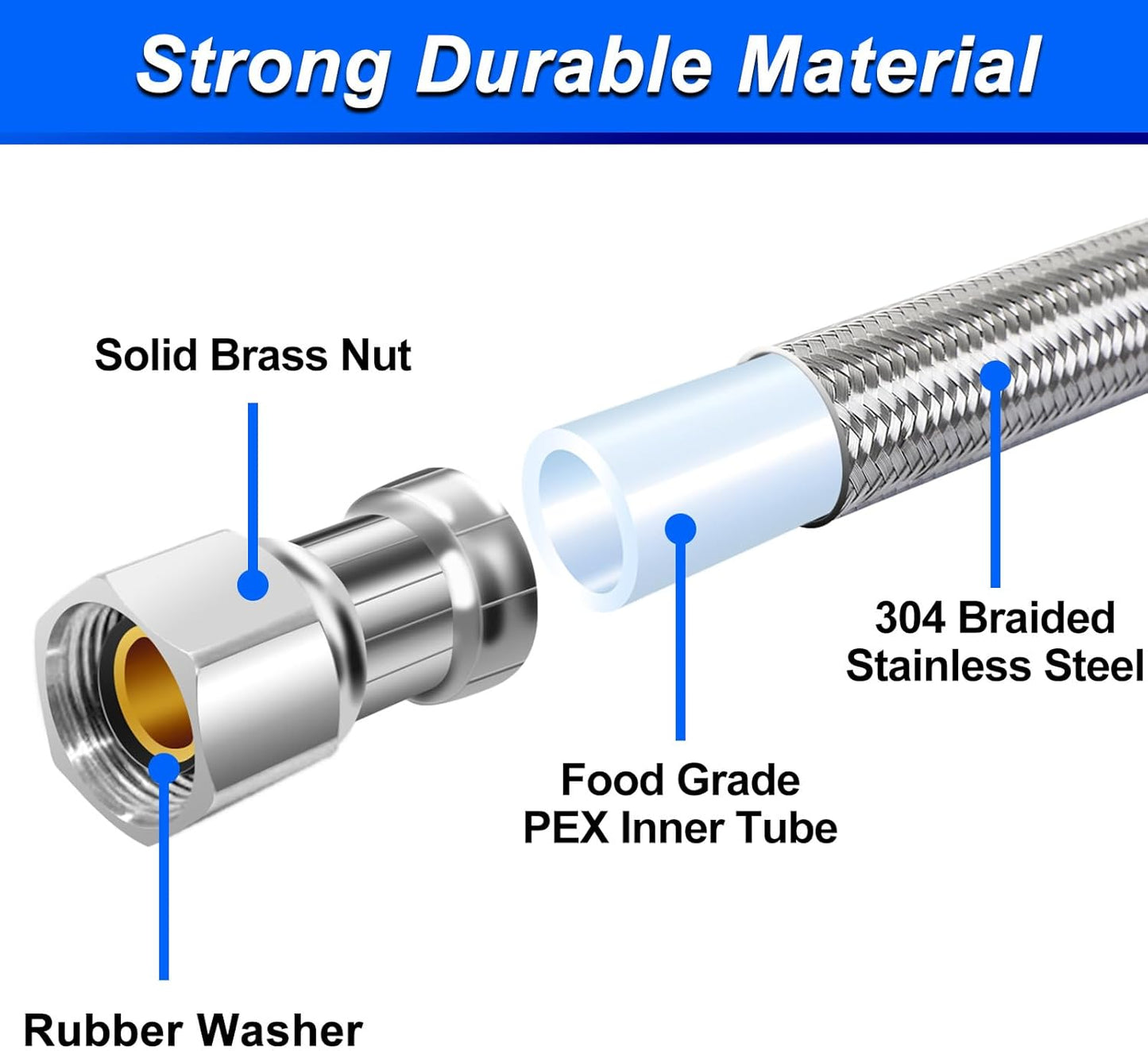 Strong Durable Material

Solid Brass Nut

304 Braided Stainless Steel

Food Grade PEX Inner Tube

Rubber Washer