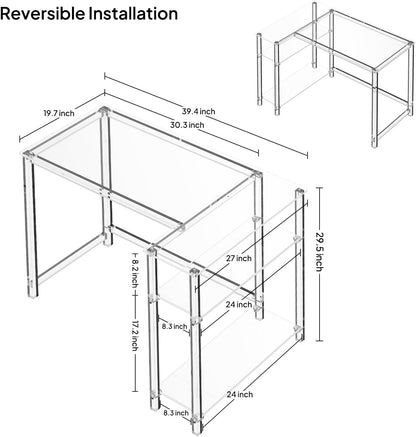 Reversible Installation

19.7 inch

39.4 inch

30.3 inch

29.5 inch

27 inch

8.2 inch

24 inch

8.3 inch

17.2 inch

24 inch

8.3 inch