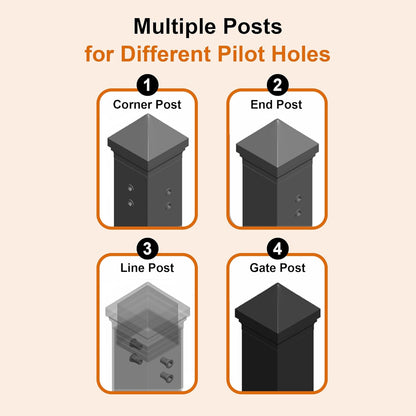 Multiple Posts
for Different Pilot Holes

1
Corner Post

2
End Post

3
Line Post

4
Gate Post