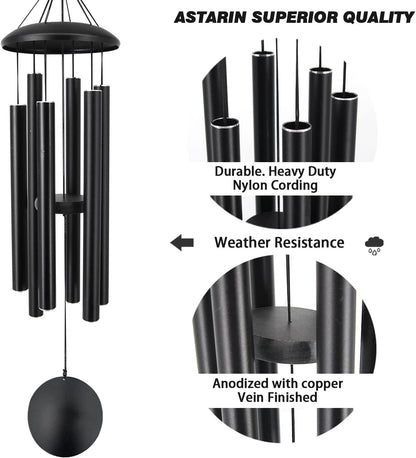 ASTARIN SUPERIOR QUALITY

Durable. Heavy Duty
Nylon Cording

Weather Resistance

Anodized with copper
Vein Finished