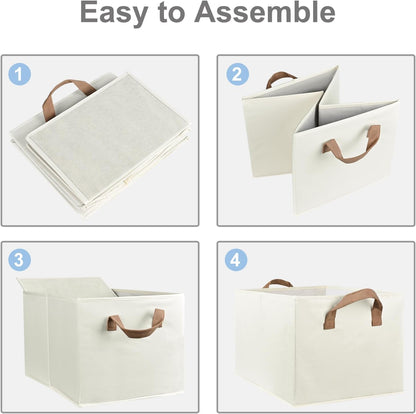 Easy to Assemble

1

2

3

4