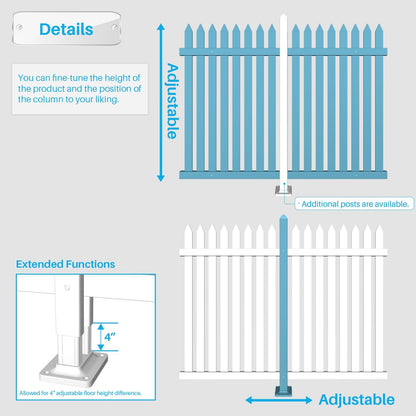 Details

You can fine-tune the height of the product and the position of the column to your liking.

Adjustable

Additional posts are available.

Extended Functions

4"

Allowed for 4" adjustable floor height difference.

Adjustable