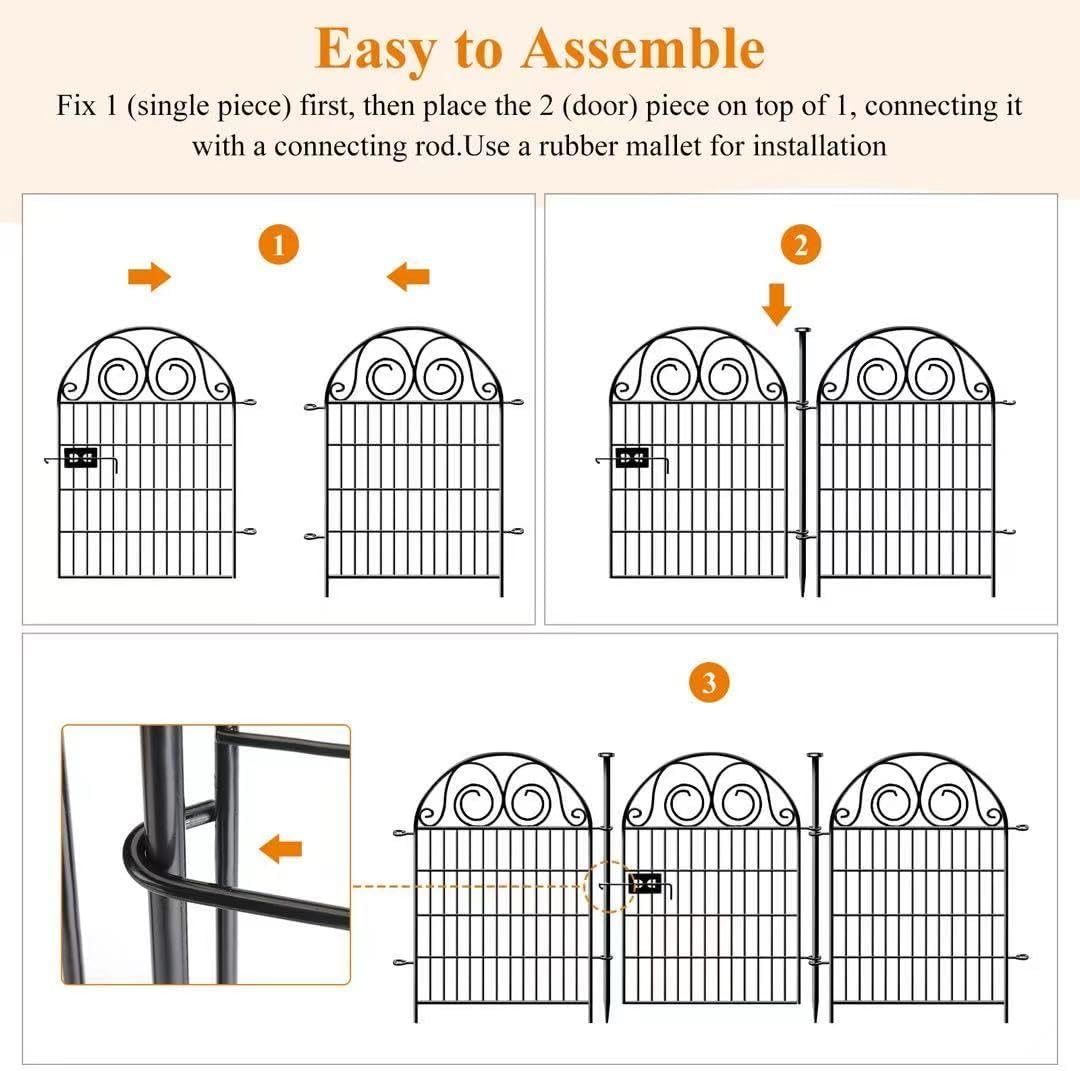 Easy to Assemble

Fix 1 (single piece) first, then place the 2 (door) piece on top of 1, connecting it with a connecting rod.Use a rubber mallet for installation

1

2

3