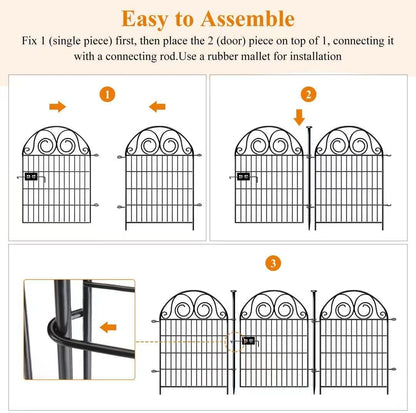 Easy to Assemble

Fix 1 (single piece) first, then place the 2 (door) piece on top of 1, connecting it with a connecting rod.Use a rubber mallet for installation

1

2

3