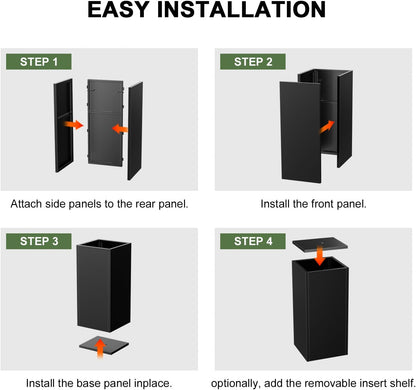 EASY INSTALLATION

STEP 1

Attach side panels to the rear panel.

STEP 2

Install the front panel.

STEP 3

Install the base panel inplace.

STEP 4

optionally, add the removable insert shelf.