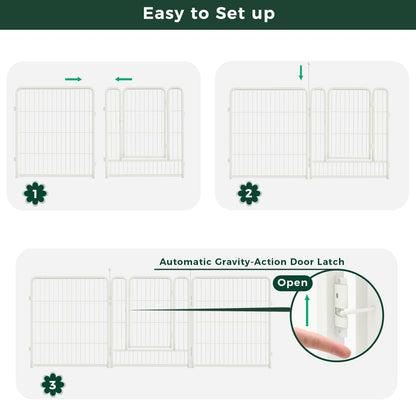 Easy to Set up

1

2

Automatic Gravity-Action Door Latch

Open

3