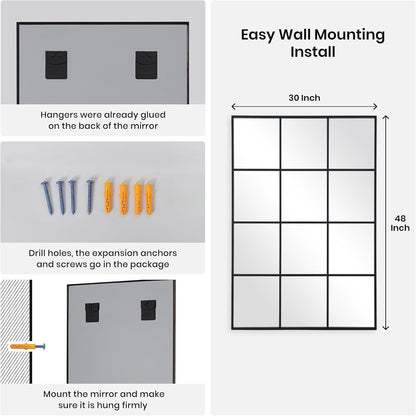 Hangers were already glued on the back of the mirror

Drill holes, the expansion anchors and screws go in the package

Mount the mirror and make sure it is hung firmly

Easy Wall Mounting Install

30 Inch

48 Inch