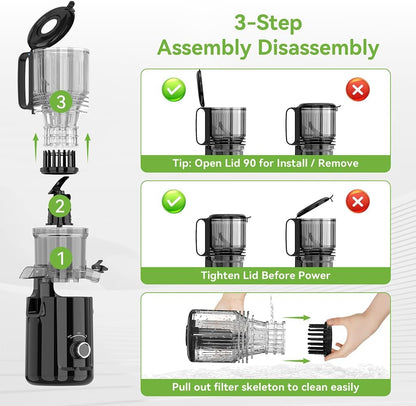 3-Step
Assembly Disassembly

3

2

1

Tip: Open Lid 90 for Install / Remove

Tighten Lid Before Power

Pull out filter skeleton to clean easily