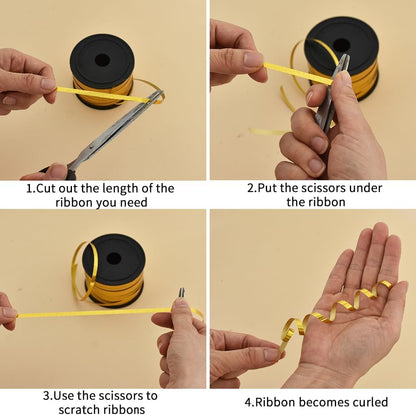 1.Cut out the length of the ribbon you need

2.Put the scissors under the ribbon

3.Use the scissors to scratch ribbons

4.Ribbon becomes curled