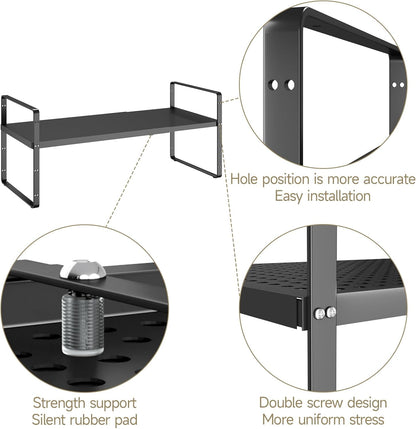 Hole position is more accurate
Easy installation

Strength support
Silent rubber pad

Double screw design
More uniform stress