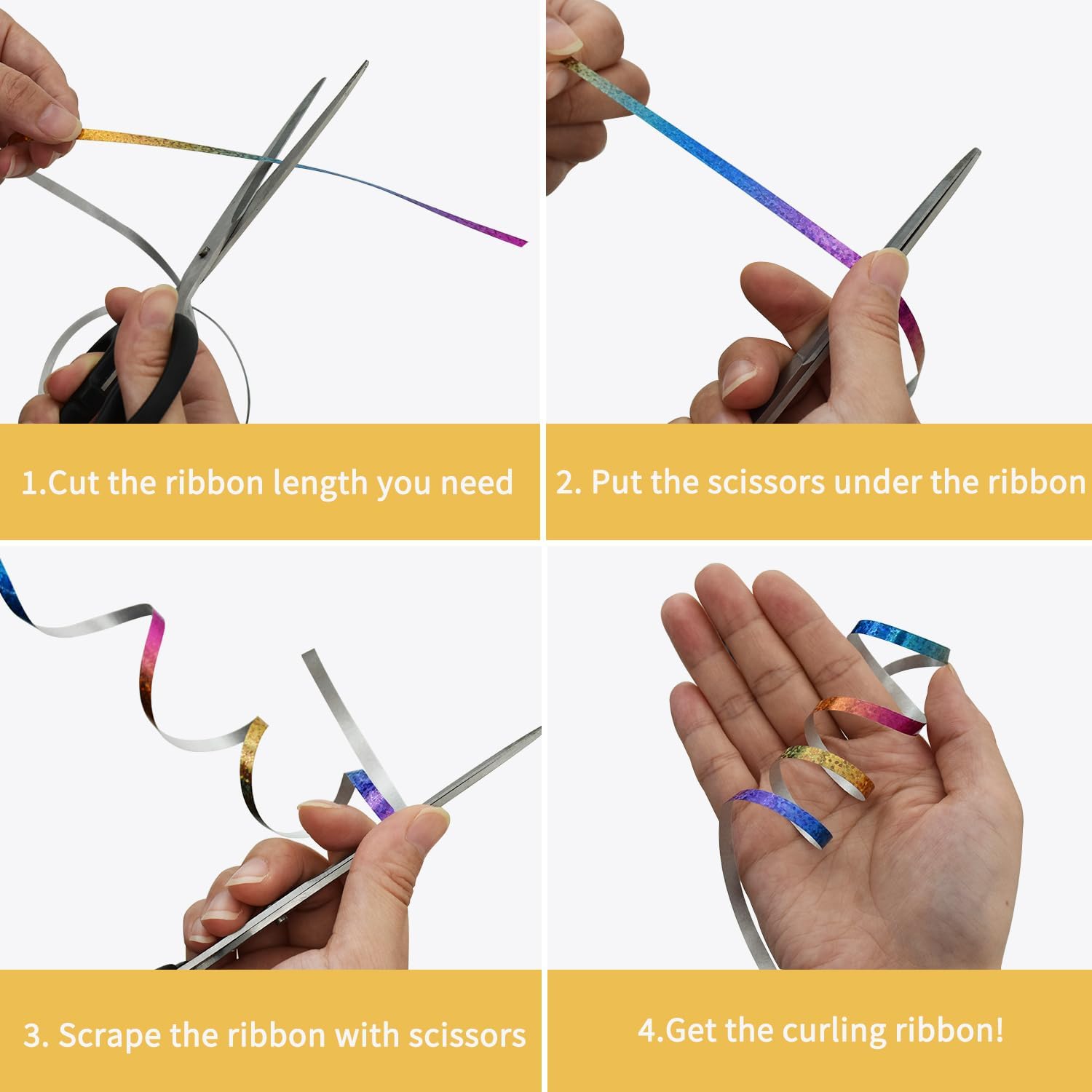 1.Cut the ribbon length you need

2. Put the scissors under the ribbon

3. Scrape the ribbon with scissors

4.Get the curling ribbon!